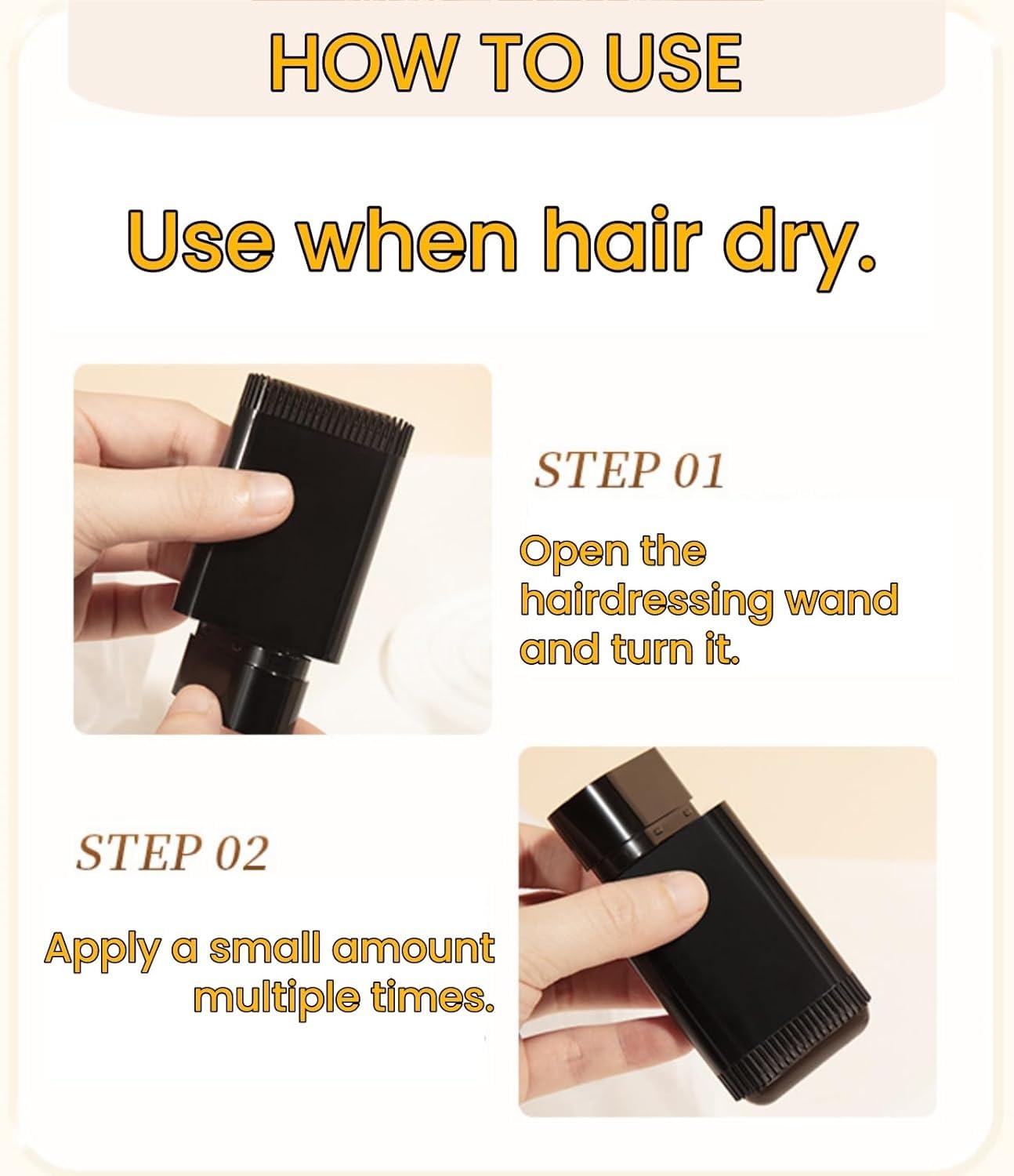 HOW TO USE

Use when hair dry.

STEP 01

Open the hairdressing wand and turn it.

STEP 02

Apply a small amount multiple times.